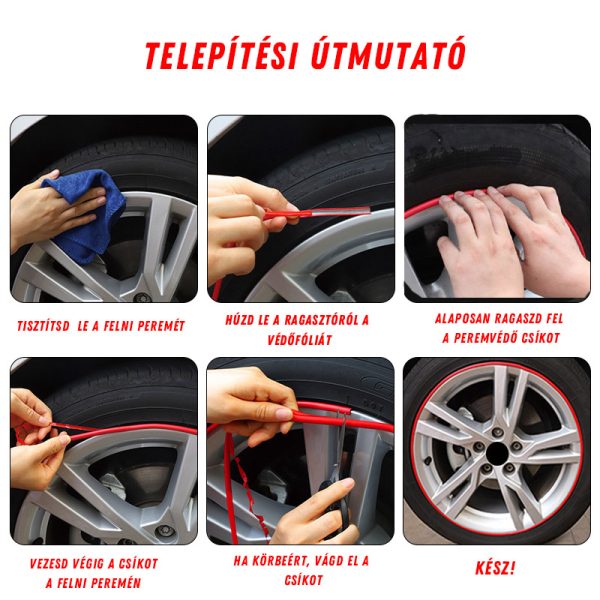 TELEPÍTÉSI ÚTMUTATÓ

TISZTÍTSD LE A FELNI PEREMÉT

HÚZD LE A RAGASZTÓRÓL A VÉDŐFÓLIÁT

ALAPOSAN RAGASZD FEL A PEREMVÉDŐ CSÍKOT

VEZESD VÉGIG A CSÍKOT A FELNI PEREMÉN

HA KÖRBEÉRT, VÁGD EL A CSÍKOT

KÉSZ!