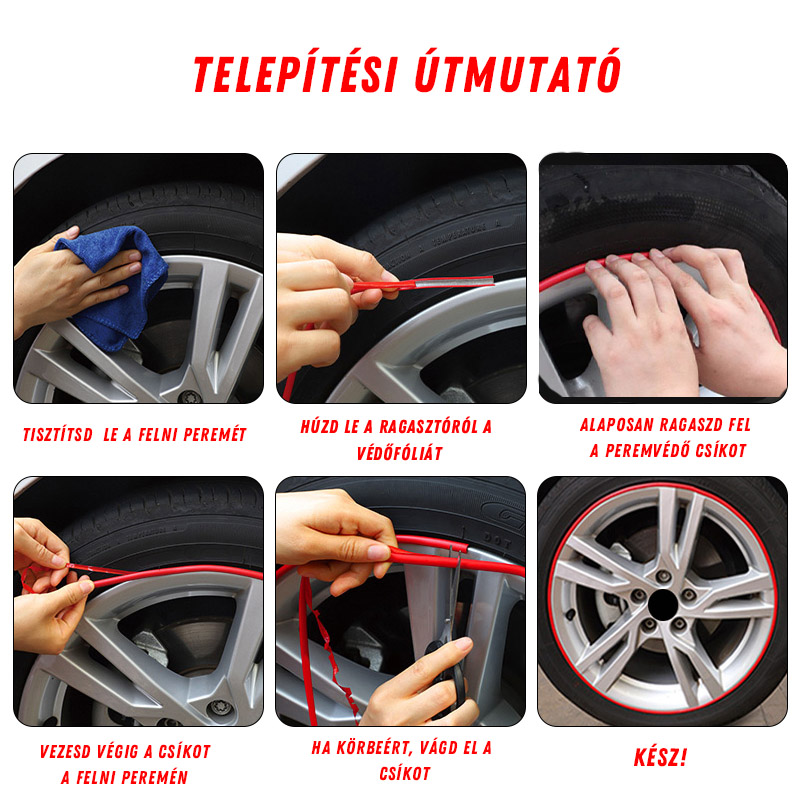 TELEPÍTÉSI ÚTMUTATÓ

TISZTÍTSD LE A FELNI PEREMÉT

HÚZD LE A RAGASZTÓRÓL A VÉDŐFÓLIÁT

ALAPOSAN RAGASZD FEL A PEREMVÉDŐ CSÍKOT

VEZESD VÉGIG A CSÍKOT A FELNI PEREMÉN

HA KÖRBEÉRT, VÁGD EL A CSÍKOT

KÉSZ!