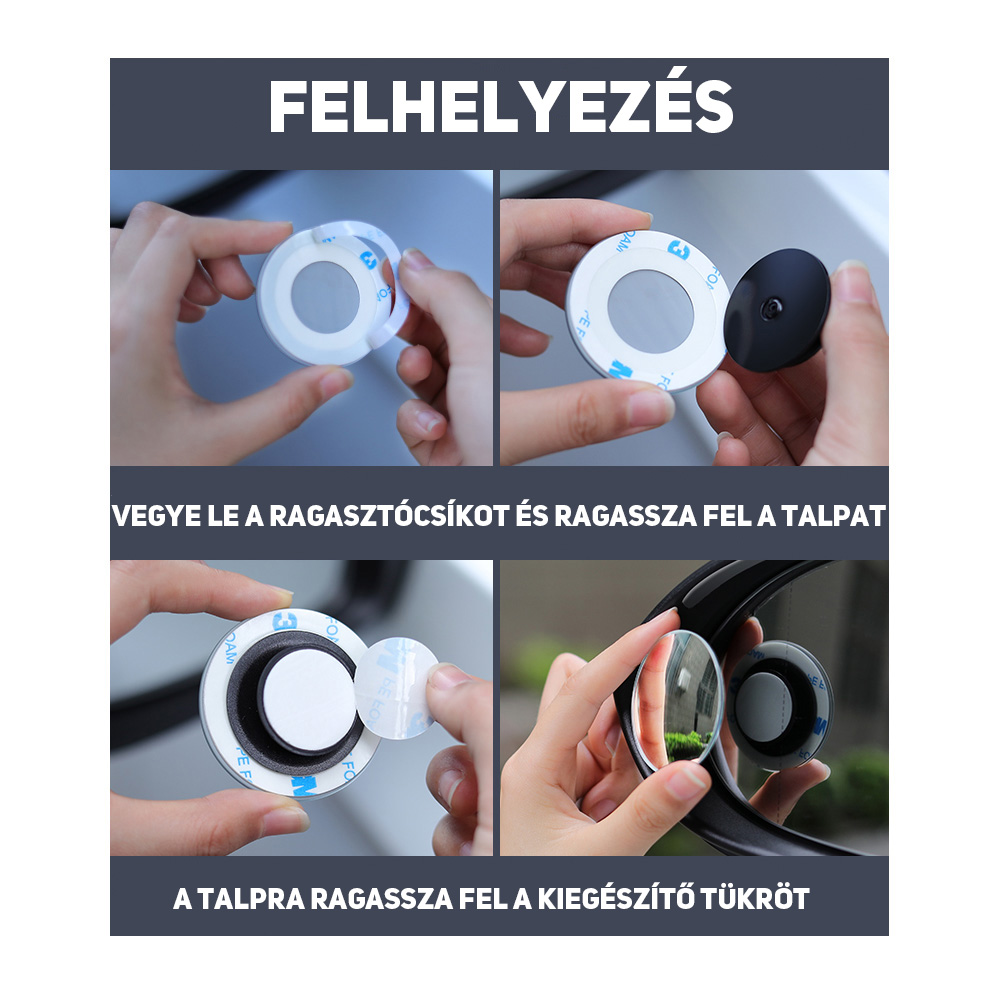 FELHELYEZÉS

VEGYE LE A RAGASZTÓCSÍKOT ÉS RAGASSZA FEL A TALPAT

A TALPRA RAGASSZA FEL A KIEGÉSZÍTŐ TÜKRÖT