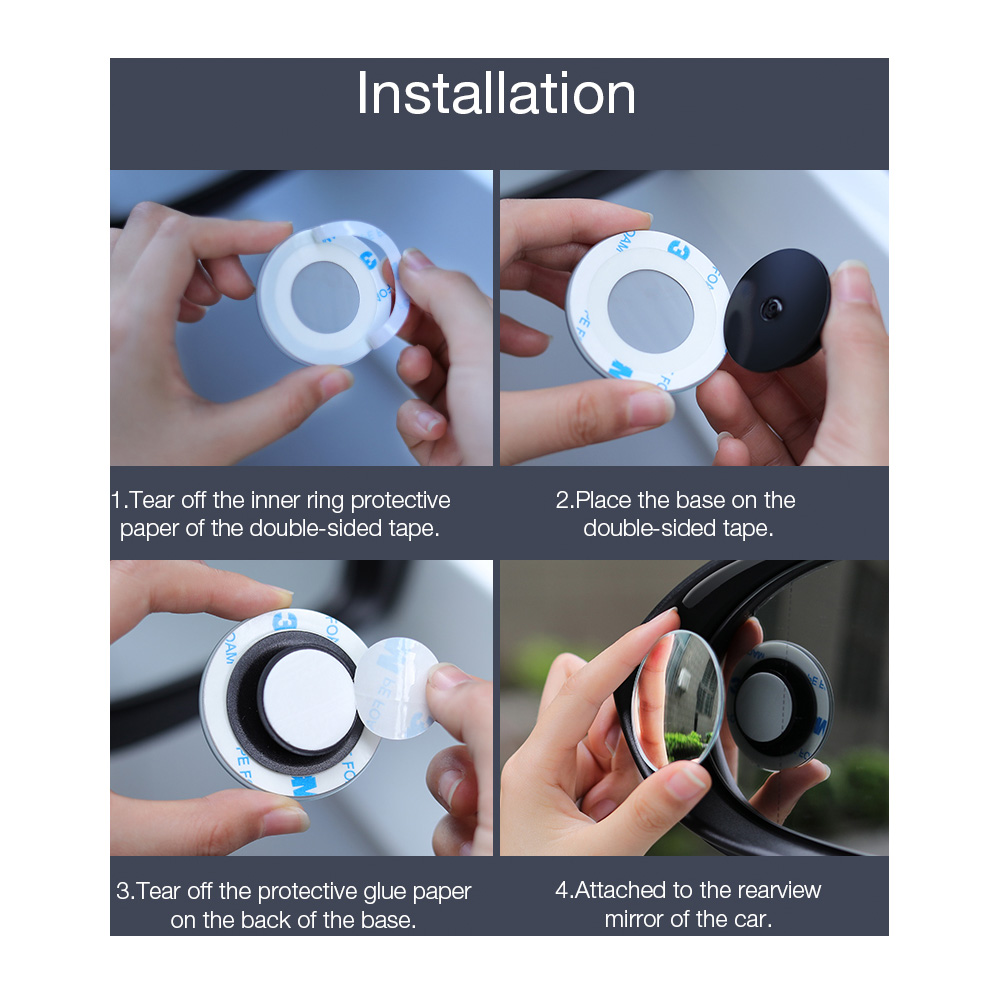 Installation

1.Tear off the inner ring protective paper of the double-sided tape.

2.Place the base on the double-sided tape.

3.Tear off the protective glue paper on the back of the base.

4.Attached to the rearview mirror of the car.