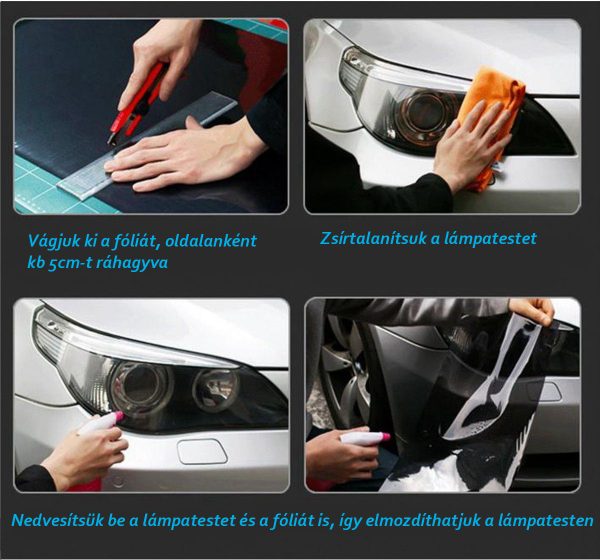 Vágjuk ki a fóliát, oldalanként kb 5cm-t ráhagyva

Zsírtalanítsuk a lámpatestet

Nedvesítsük be a lámpatestet és a fóliát is, így elmozdíthatjuk a lámpatesten