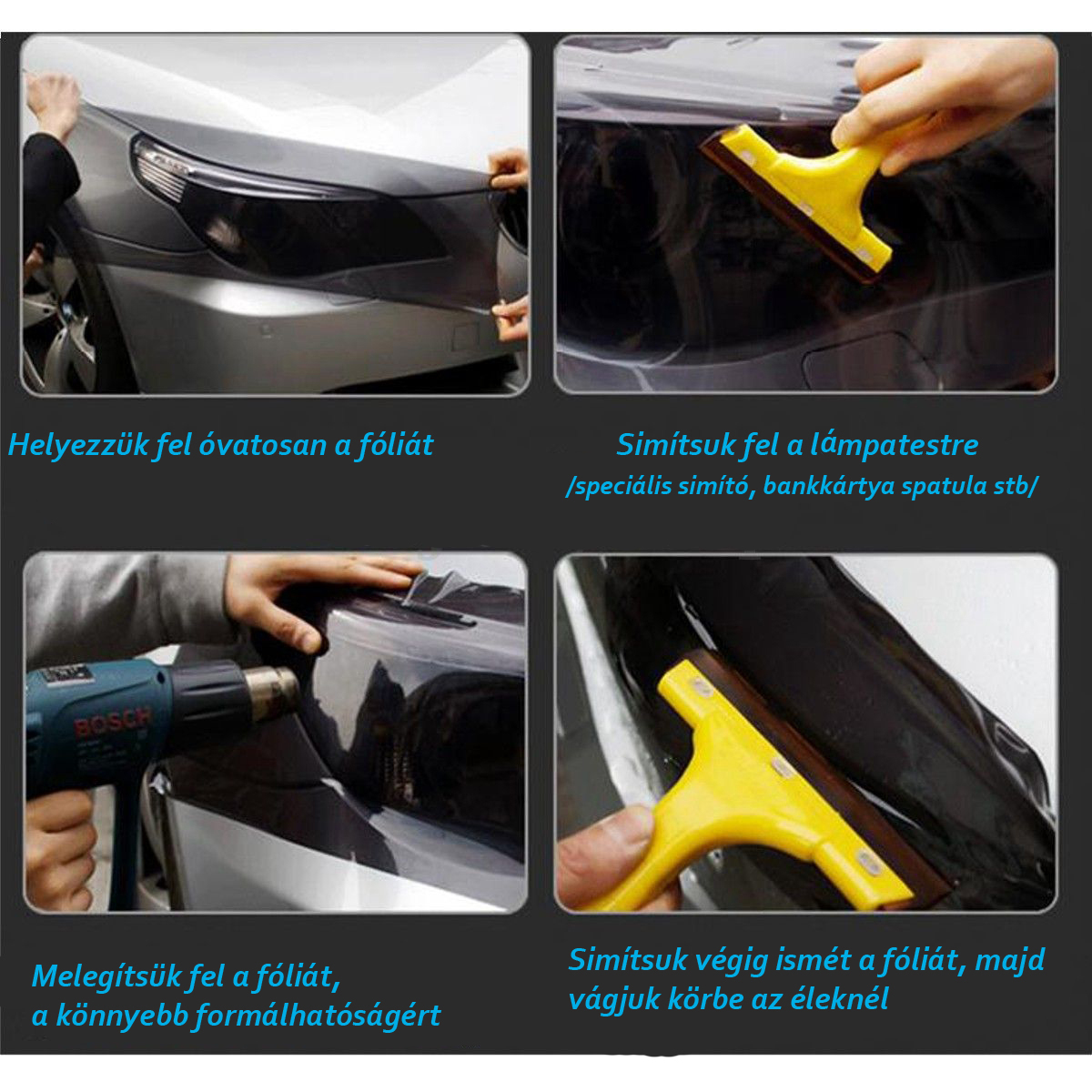 Helyezzük fel óvatosan a fóliát

Simítsuk fel a lámpatestre
/speciális simító, bankkártya spatula stb/

BOSCH

Melegítsük fel a fóliát,
a könnyebb formálhatóságért

Simítsuk végig ismét a fóliát, majd vágjuk körbe az éleknél