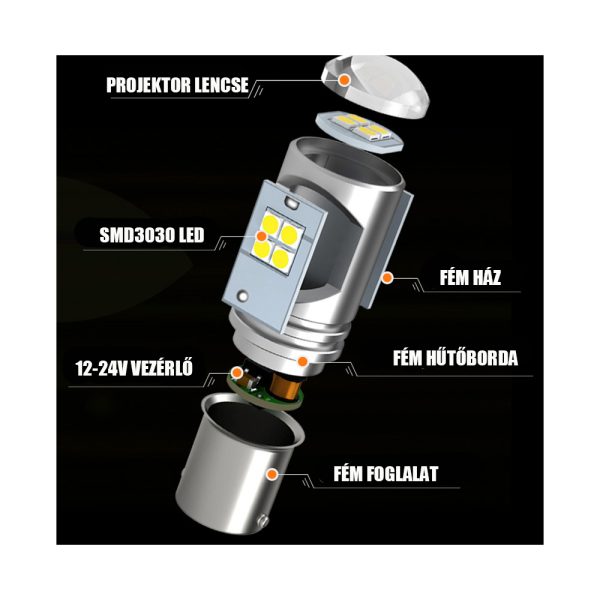 PROJEKTOR LENCSE

SMD3030 LED

FÉM HÁZ

FÉM HŰTŐBORDA

12-24V VEZÉRLŐ

FÉM FOGLALAT