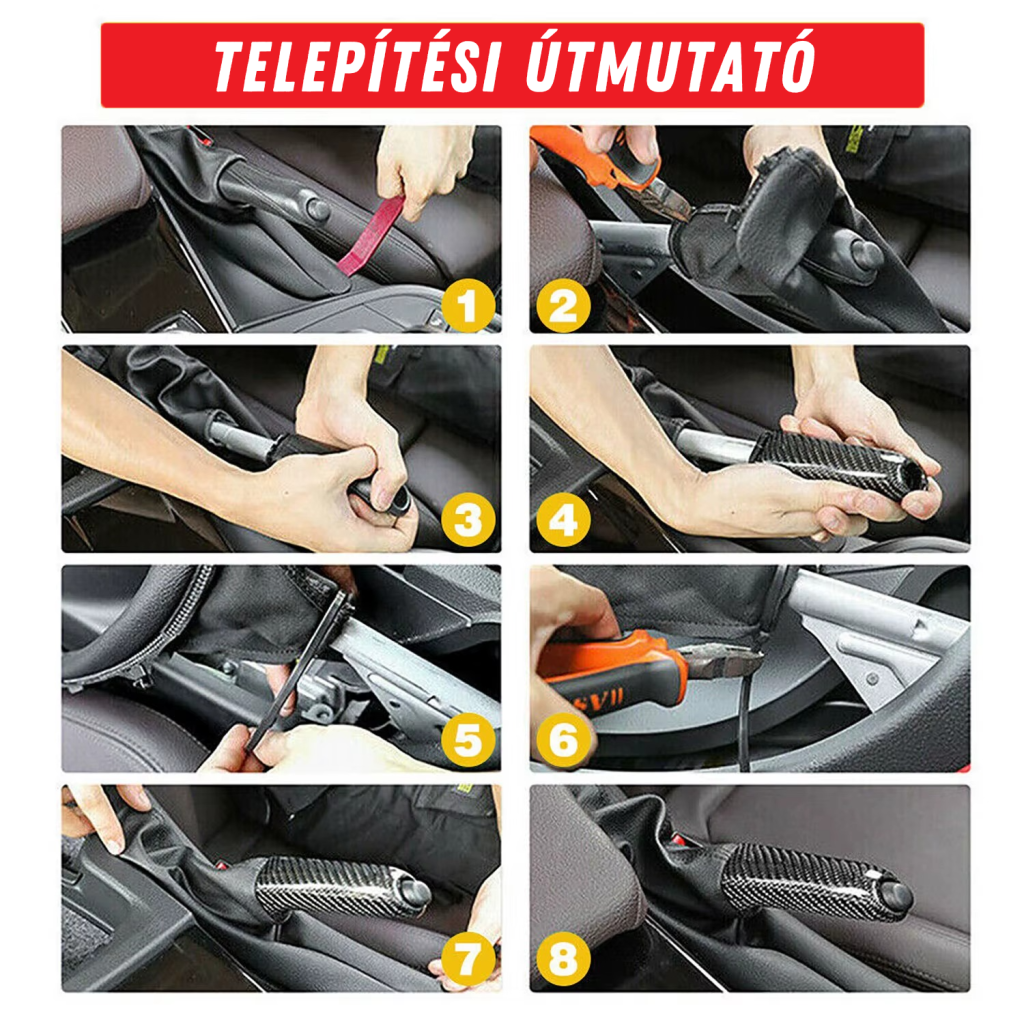 TELEPÍTÉSI ÚTMUTATÓ

1

2

3

4

5

6

7

8